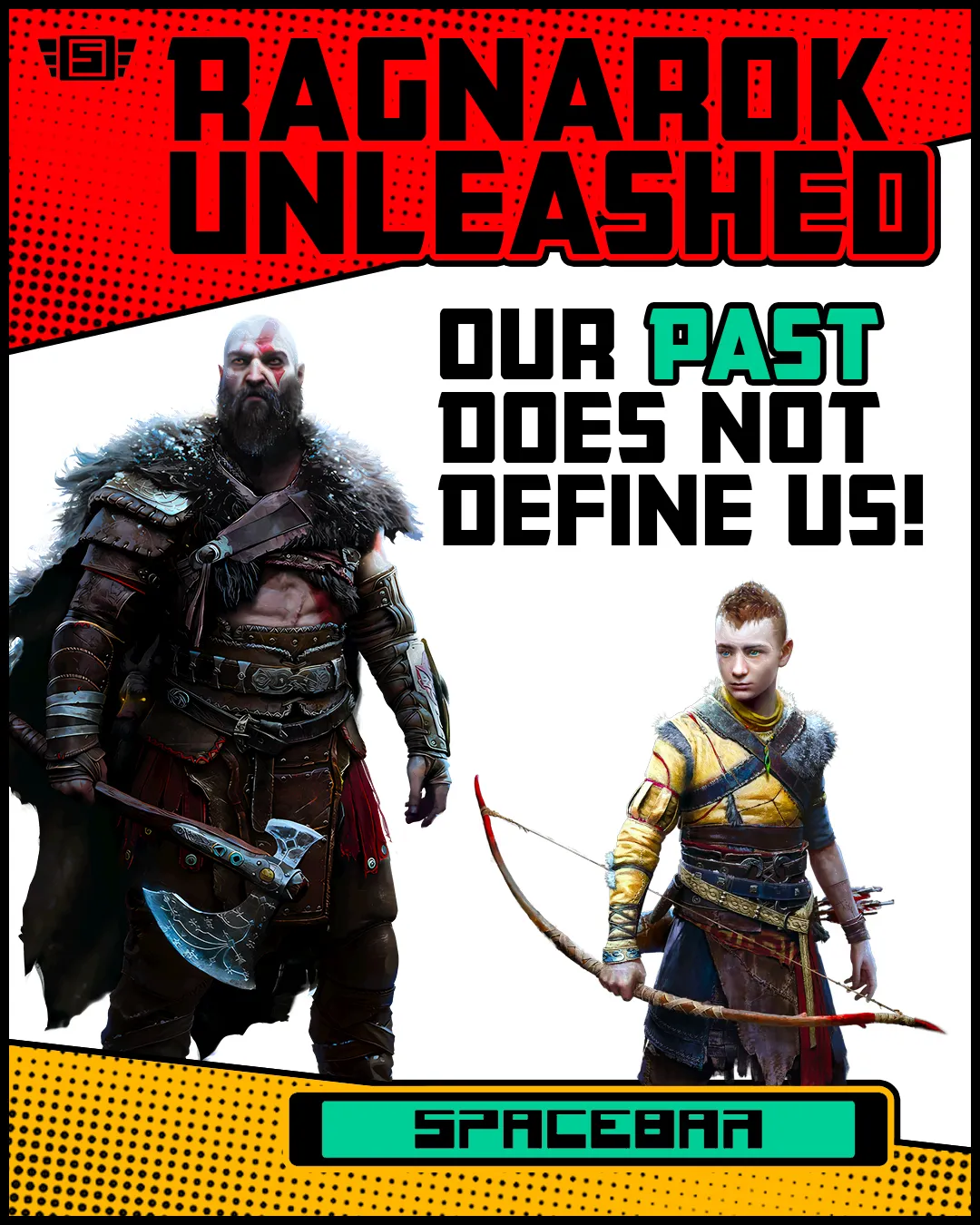 RAGNAROK UNLEASHED

OUR PAST DOES NOT DEFINE US!

SPACEBAR